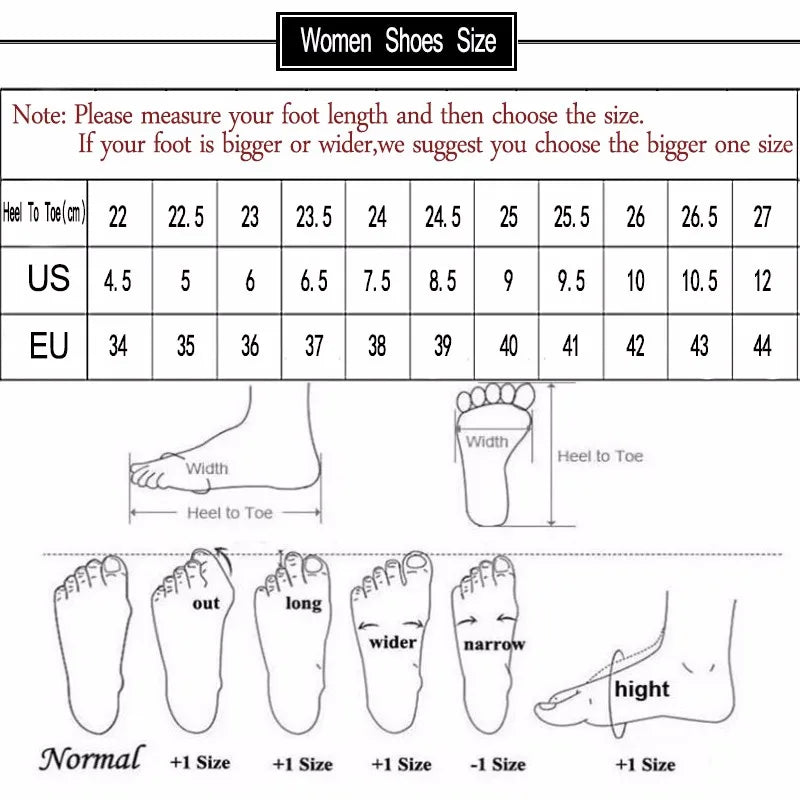 Women Shoes Size

Note: Please measure your foot length and then choose the size.
If your foot is bigger or wider,we suggest you choose the bigger one size

| Heel To Toe(cm) | 22 | 22.5 | 23 | 23.5 | 24 | 24.5 | 25 | 25.5 | 26 | 26.5 | 27 |
|---|---|---|---|---|---|---|---|---|---|---|---|
| US | 4.5 | 5 | 6 | 6.5 | 7.5 | 8.5 | 9 | 9.5 | 10 | 10.5 | 12 |
| EU | 34 | 35 | 36 | 37 | 38 | 39 | 40 | 41 | 42 | 43 | 44 |

Width
Heel to Toe
Width
Heel to Toe

out
long
wider
narrow
hight

Normal
+1 Size
+1 Size
+1 Size
-1 Size
+1 Size